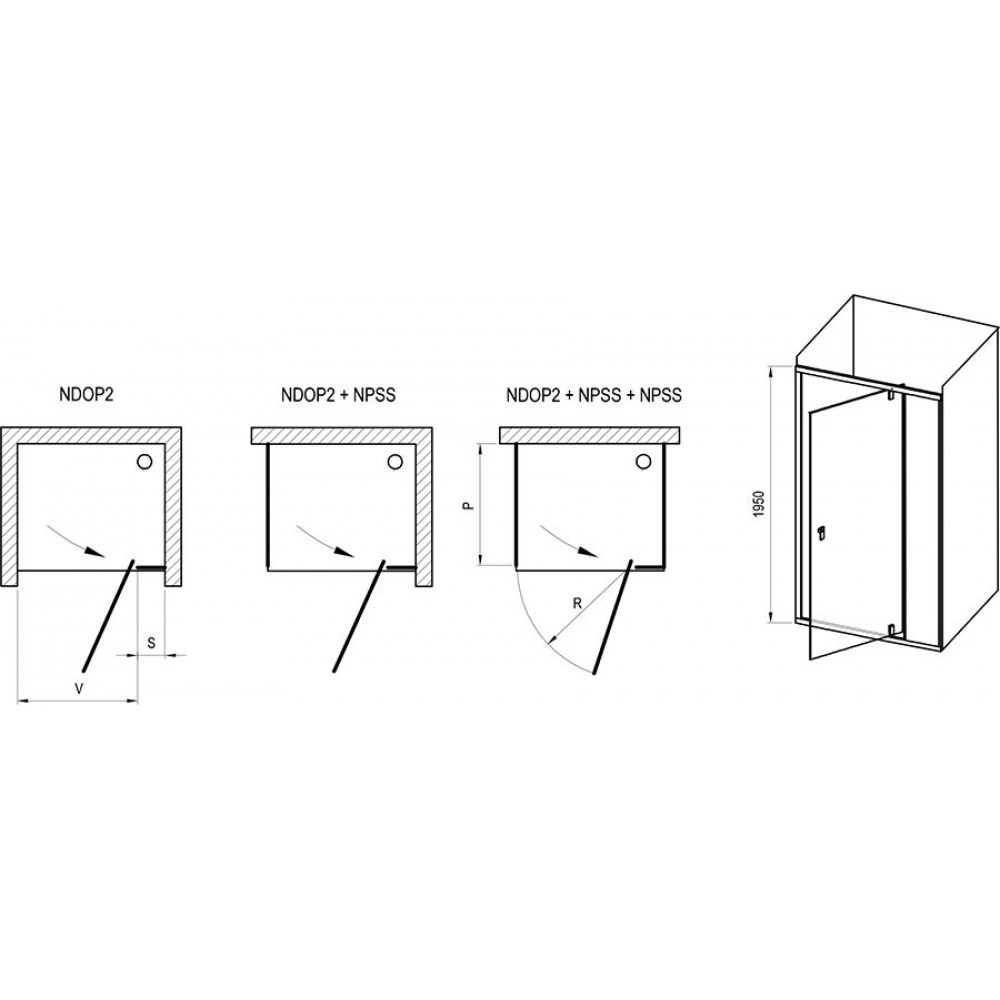 NDOP2

S

V

NDOP2 + NPSS

NDOP2 + NPSS + NPSS

P

R

1950